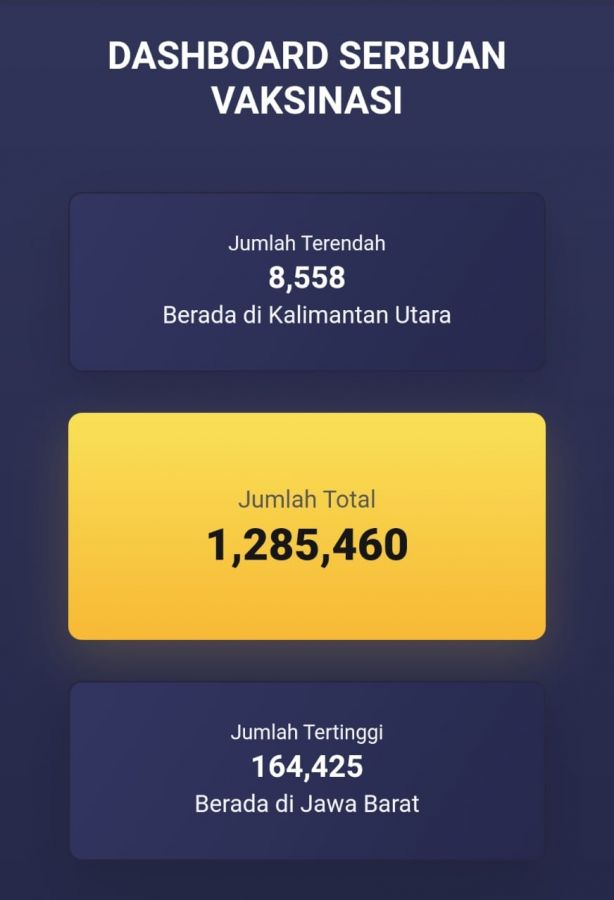 DASHBOARD SERBUAN VAKSINASI

Jumlah Terendah
8,558
Berada di Kalimantan Utara

Jumlah Total
1,285,460

Jumlah Tertinggi
164,425
Berada di Jawa Barat